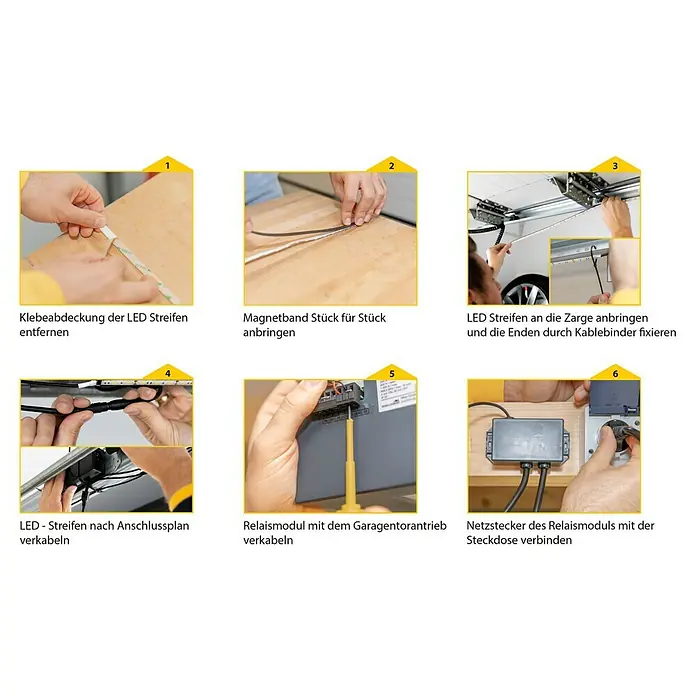 1

Klebeabdeckung der LED Streifen entfernen

2

Magnetband Stück für Stück anbringen

3

LED Streifen an die Zarge anbringen und die Enden durch Kablebinder fixieren

4

LED - Streifen nach Anschlussplan verkabeln

5

Relaismodul mit dem Garagentorantrieb verkabeln

6

Netzstecker des Relaismoduls mit der Steckdose verbinden