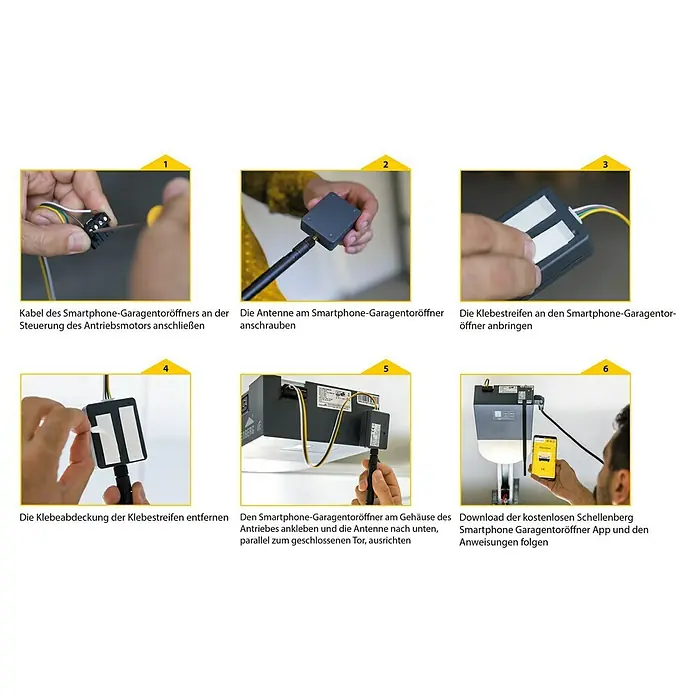 1

Kabel des Smartphone-Garagentoröffners an der Steuerung des Antriebsmotors anschließen

2

Die Antenne am Smartphone-Garagentoröffner anschrauben

3

Die Klebestreifen an den Smartphone-Garagentoröffner anbringen

4

Die Klebeabdeckung der Klebestreifen entfernen

5

Den Smartphone-Garagentoröffner am Gehäuse des Antriebes ankleben und die Antenne nach unten, parallel zum geschlossenen Tor, ausrichten

6

Download der kostenlosen Schellenberg Smartphone Garagentoröffner App und den Anweisungen folgen