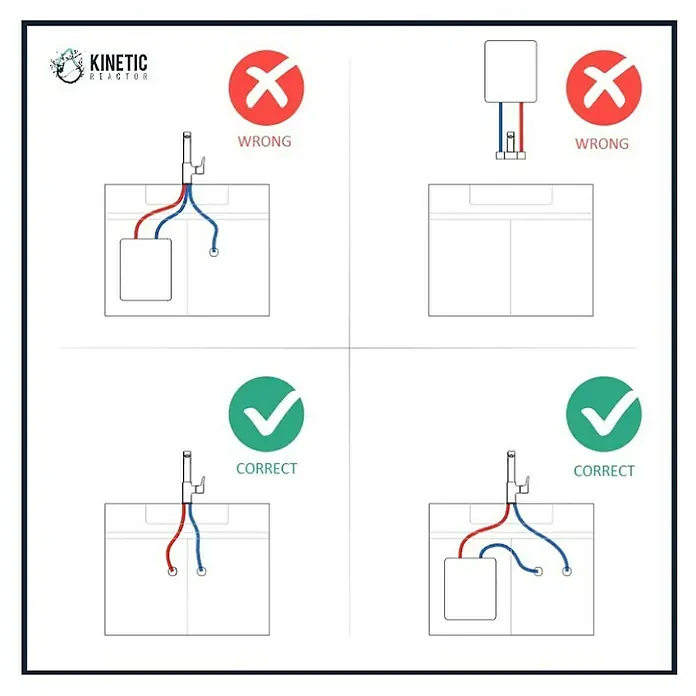 KINETIC
REACTOR

WRONG

WRONG

CORRECT

CORRECT